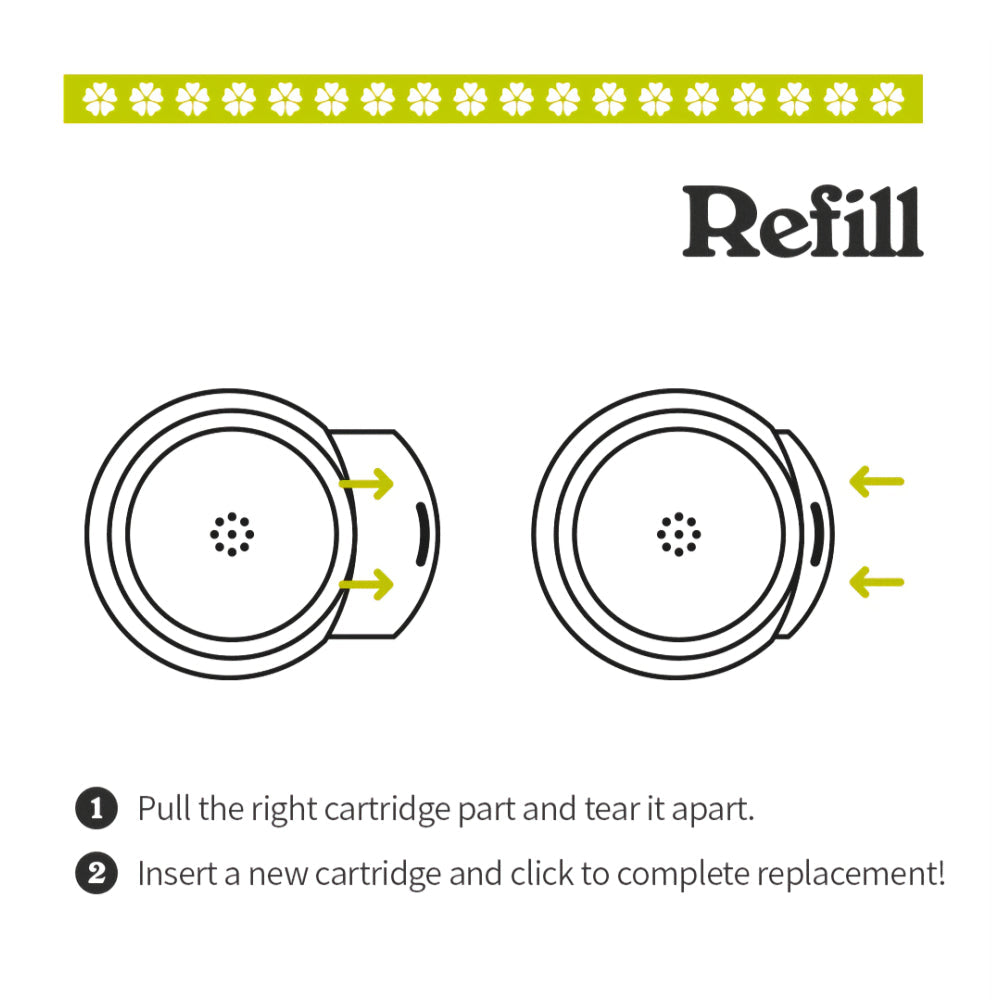 Refill

1 Pull the right cartridge part and tear it apart.

2 Insert a new cartridge and click to complete replacement!